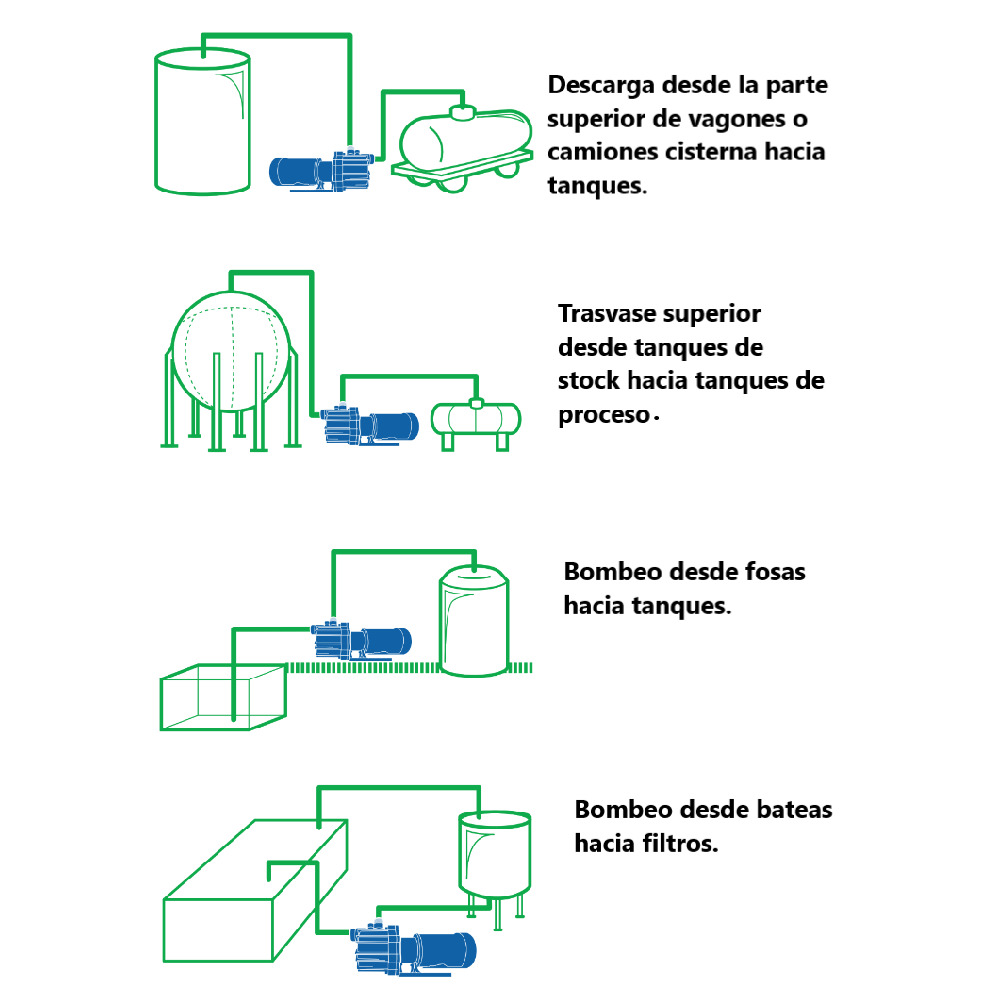 Descarga desde la parte superior de vagones o camiones cisterna hacia tanques.

Trasvase superior desde tanques de stock hacia tanques de proceso.

Bombeo desde fosas hacia tanques.

Bombeo desde bateas hacia filtros.