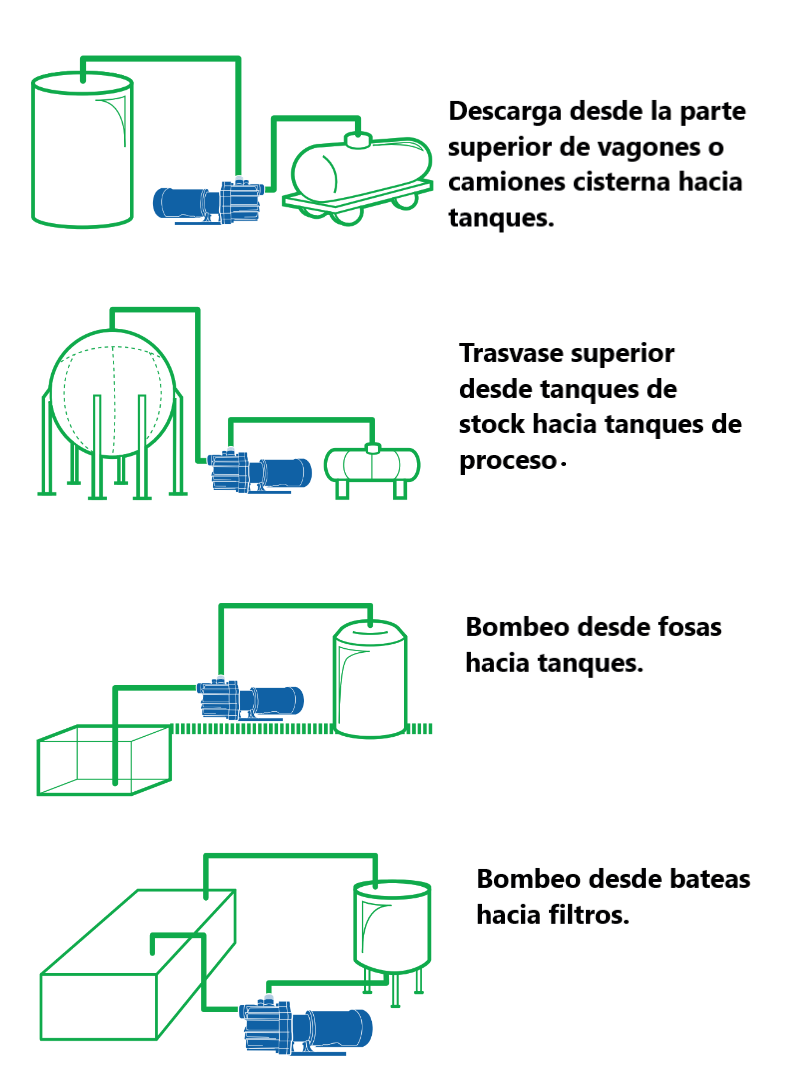 Descarga desde la parte superior de vagones o camiones cisterna hacia tanques.

Trasvase superior desde tanques de stock hacia tanques de proceso.

Bombeo desde fosas hacia tanques.

Bombeo desde bateas hacia filtros.